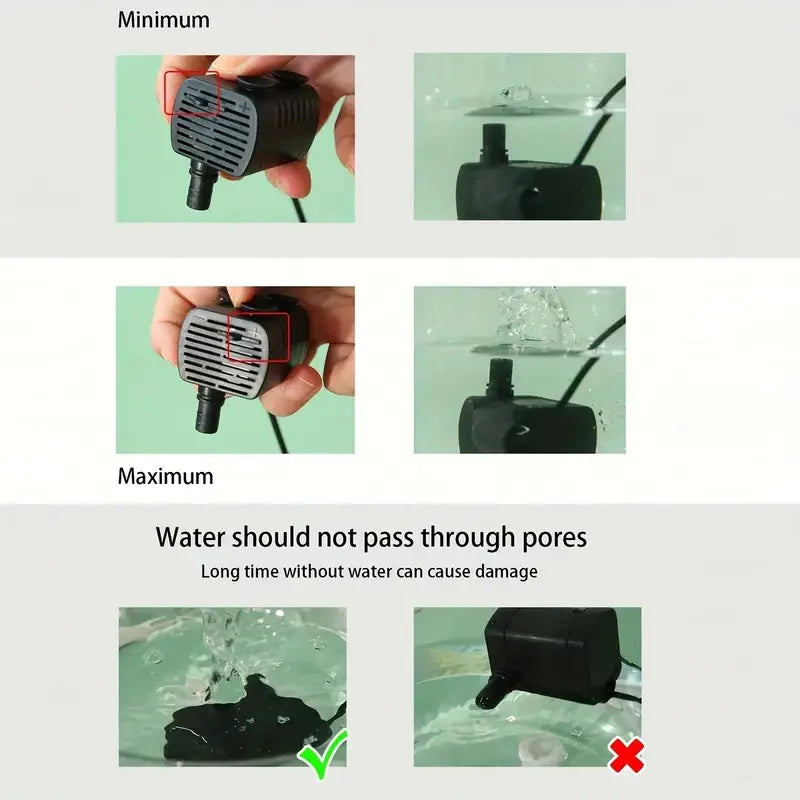 Minimum

Maximum

Water should not pass through pores

Long time without water can cause damage